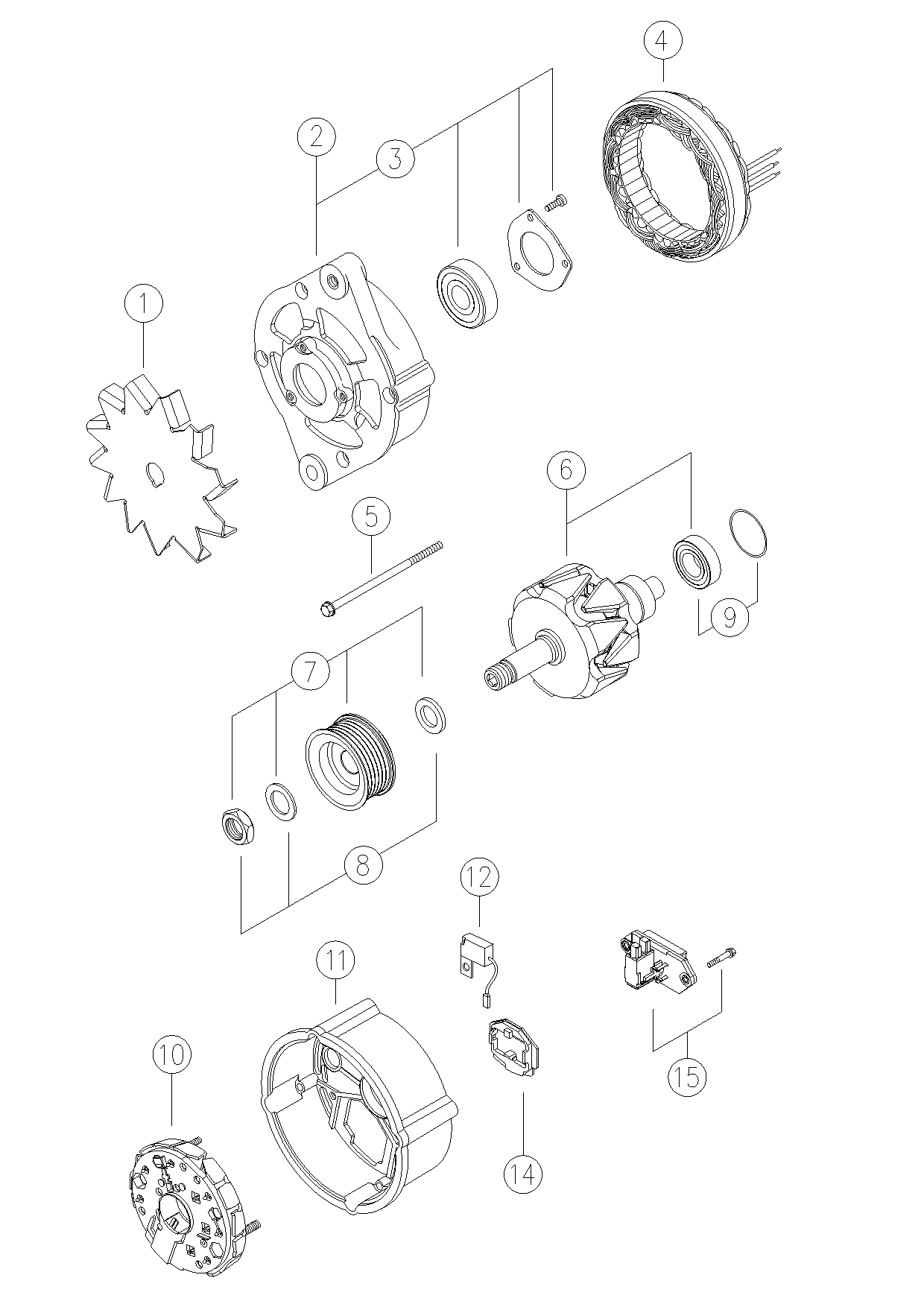 4
2
3
1
6
5
9
7
8
12
11
15
10
14