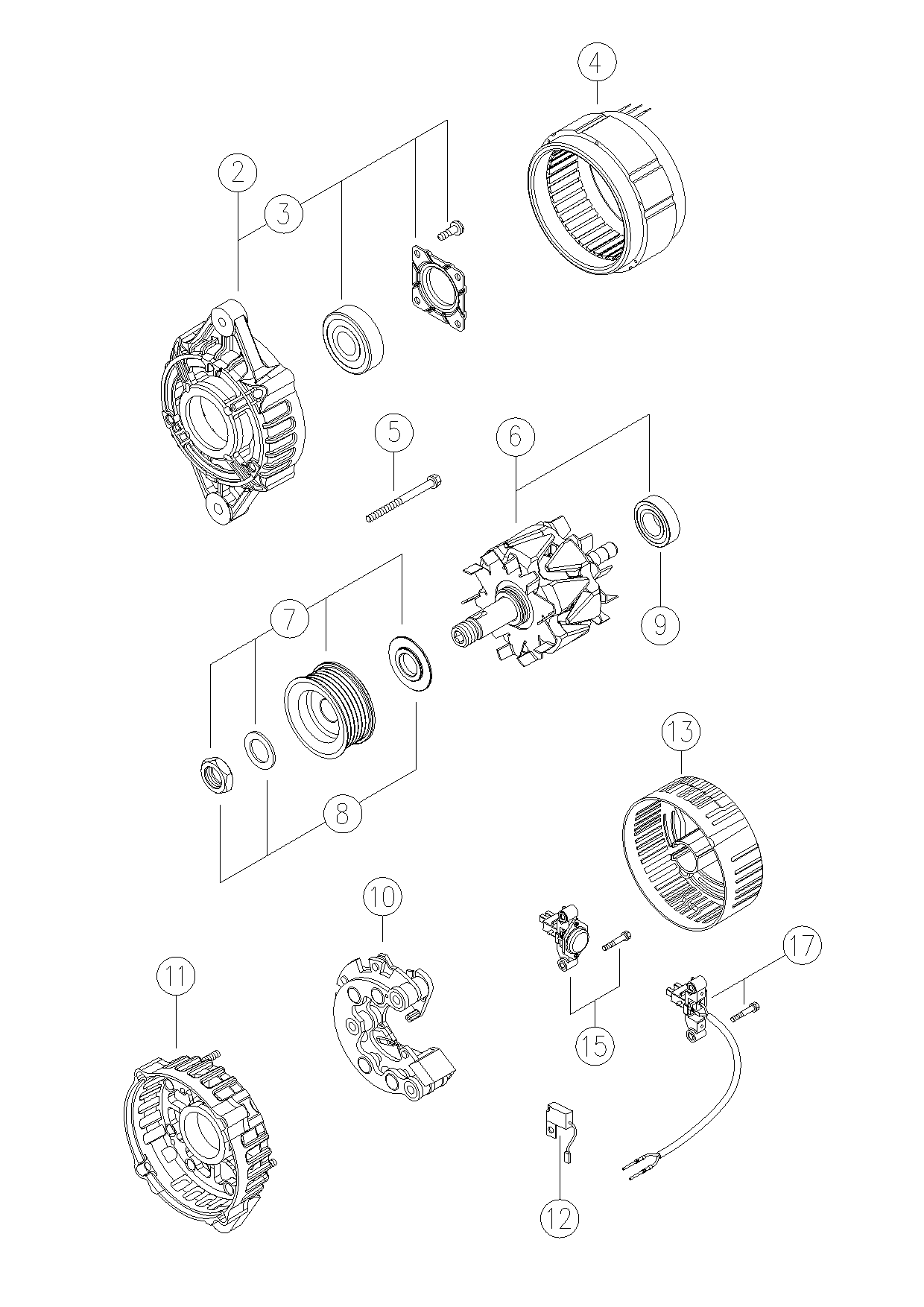 4
2
3
5
6
7
9
8
13
10
17
11
15
12