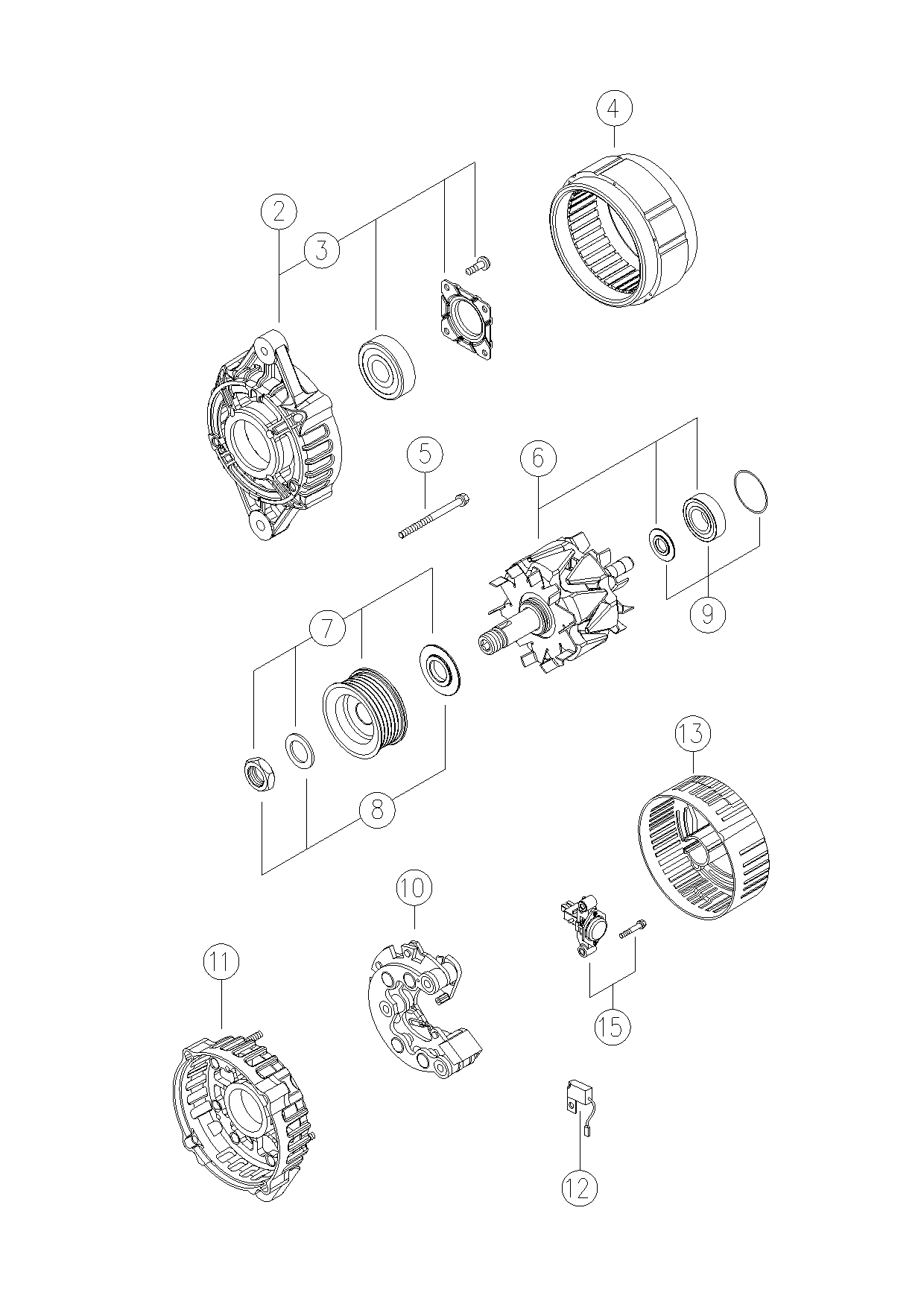 4

2

3

5

6

9

7

8

13

10

11

15

12