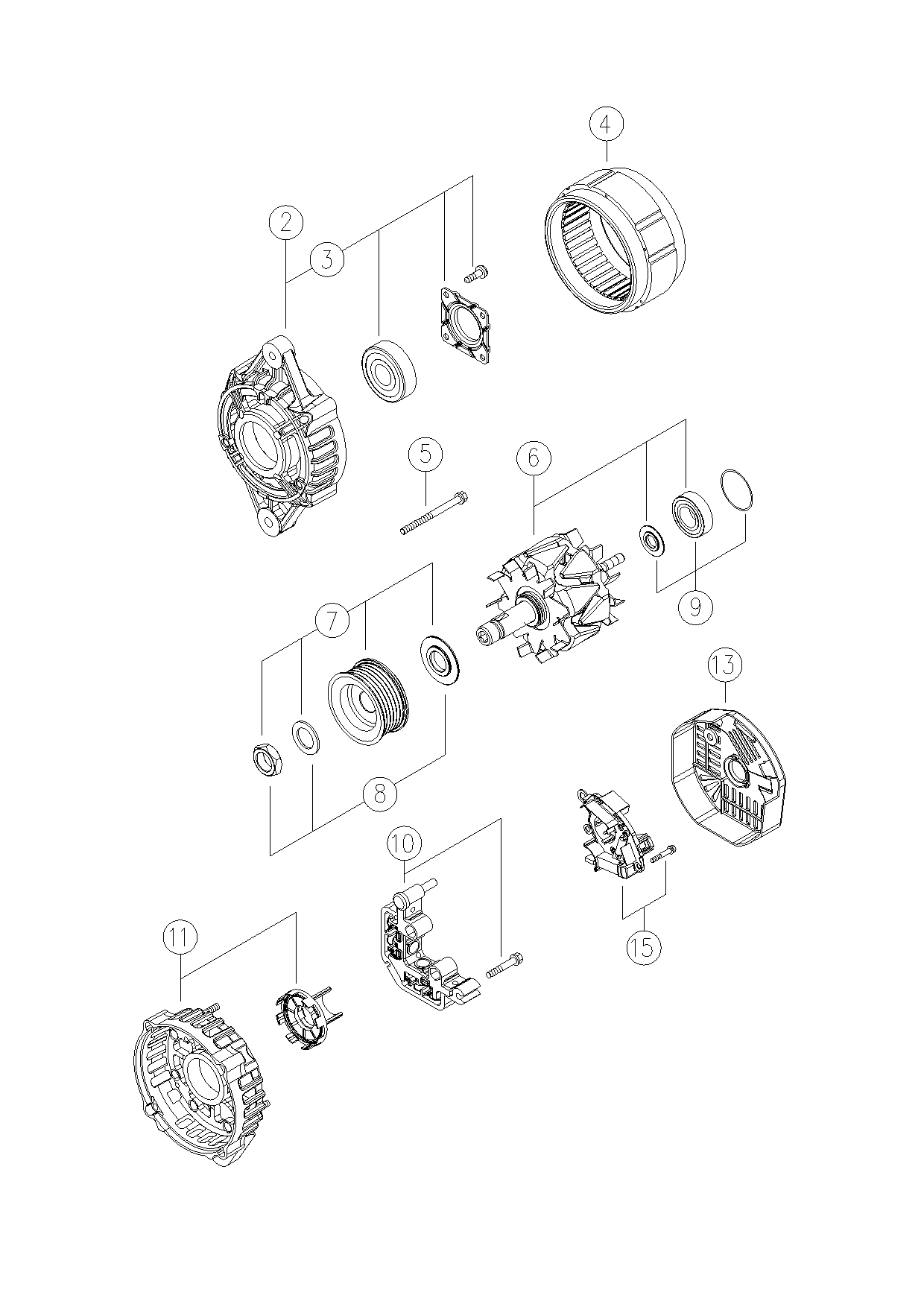 4
2
3
5
6
9
7
13
8
10
15
11