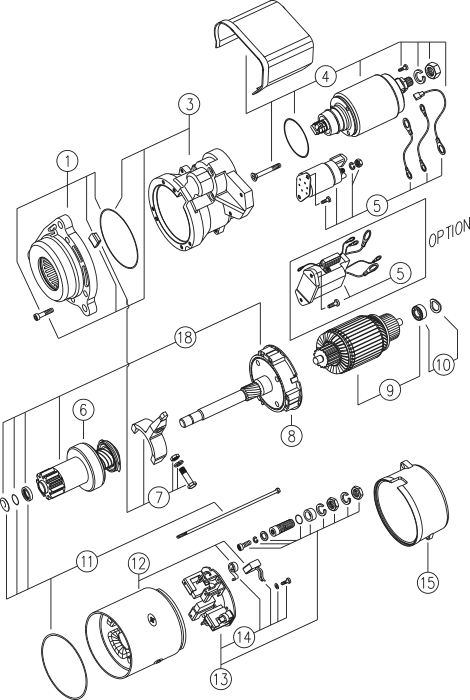 4
3
1
5
OPTION
5
18
10
9
6
8
7
11
12
15
14
13