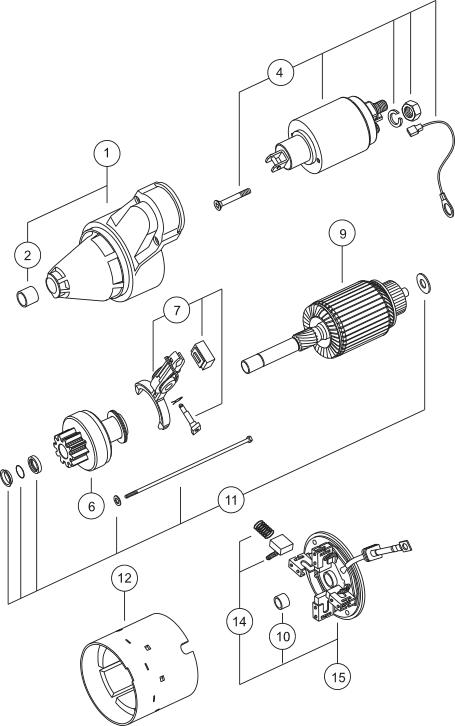 4
1
2
9
7
6
11
12
14
10
15